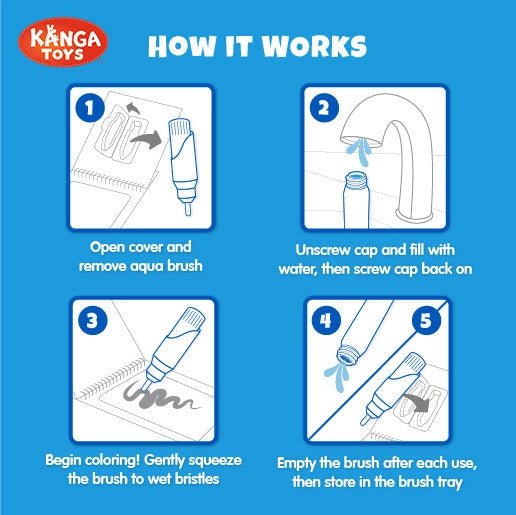 KANGA TOYS

HOW IT WORKS

1

Open cover and remove aqua brush

2

Unscrew cap and fill with water, then screw cap back on

3

Begin coloring! Gently squeeze the brush to wet bristles

4

5

Empty the brush after each use, then store in the brush tray